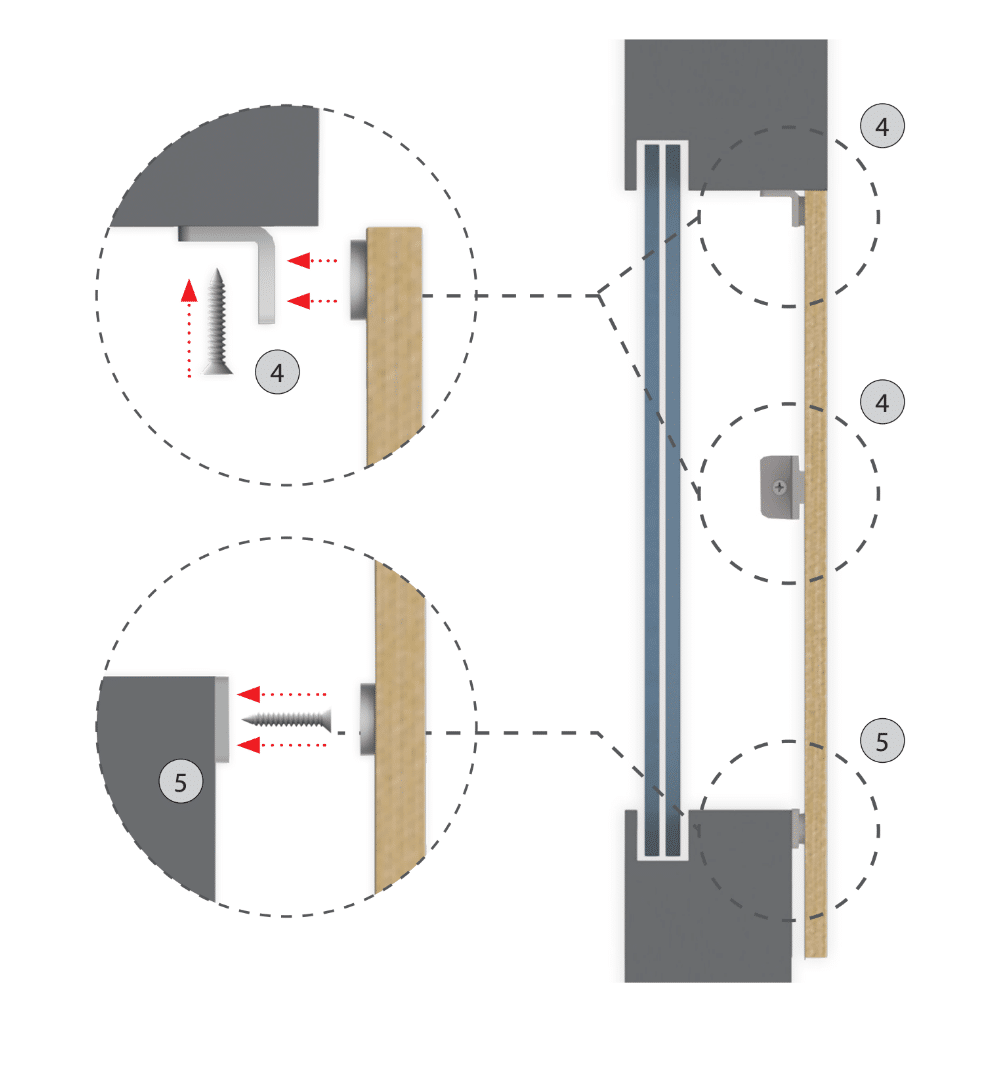 4

4

4

5

5